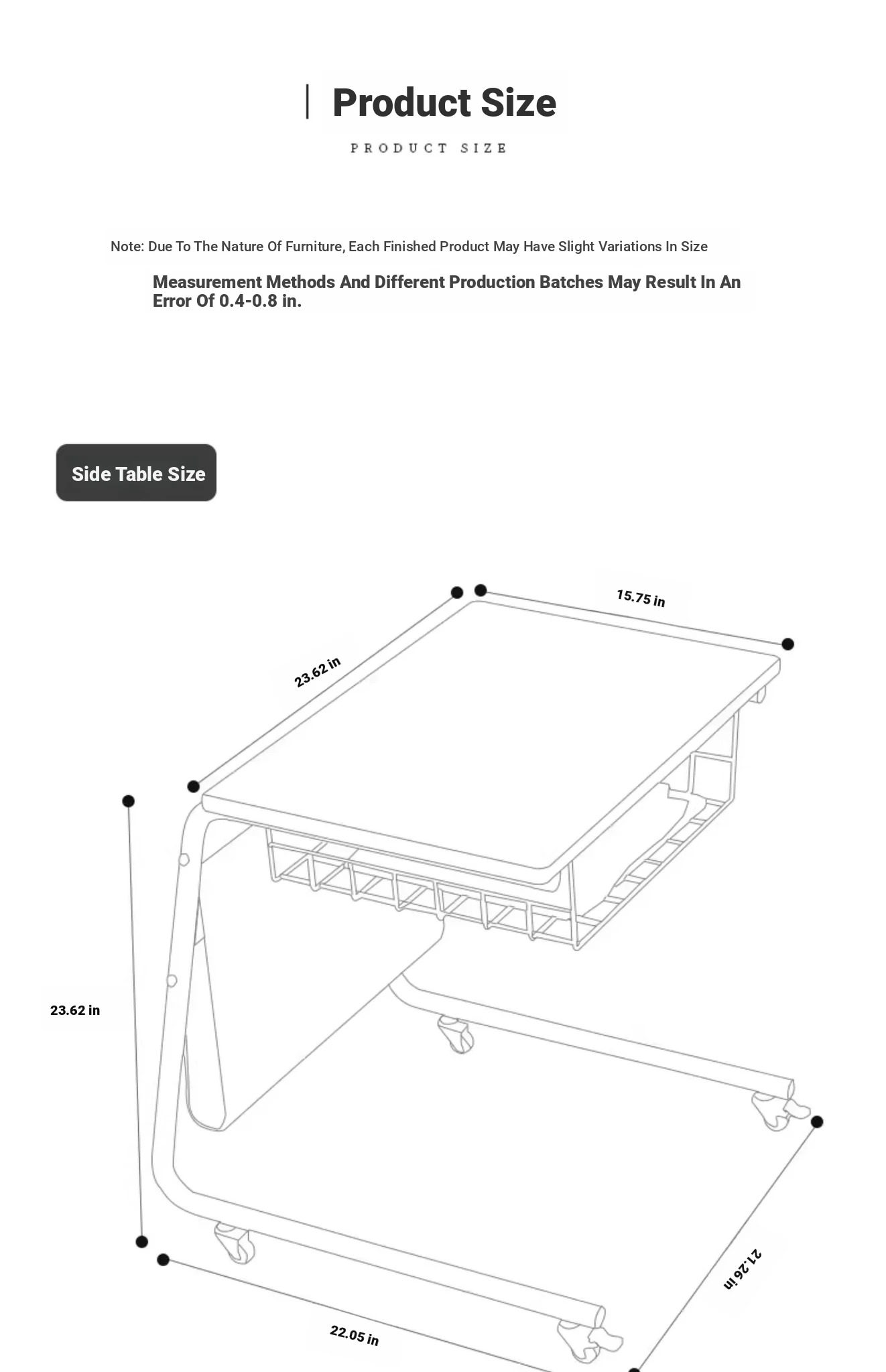 Product Size

PRODUCT SIZE

Note: Due To The Nature Of Furniture, Each Finished Product May Have Slight Variations In Size

Measurement Methods And Different Production Batches May Result In An Error Of 0.4-0.8 in.

Side Table Size

15.75 in

23.62 in

23.62 in

21.26 in

22.05 in