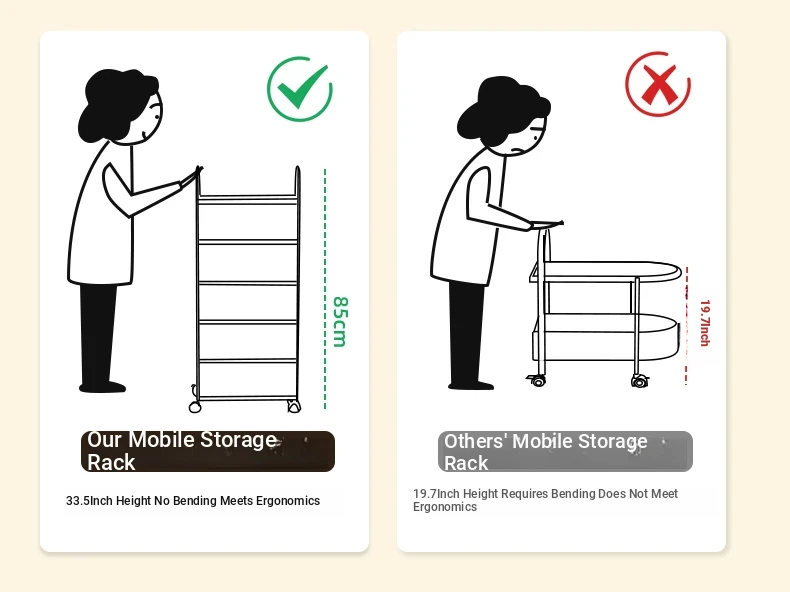 85cm

Our Mobile Storage Rack

33.5Inch Height No Bending Meets Ergonomics

19.7Inch

Others' Mobile Storage Rack

19.7Inch Height Requires Bending Does Not Meet Ergonomics