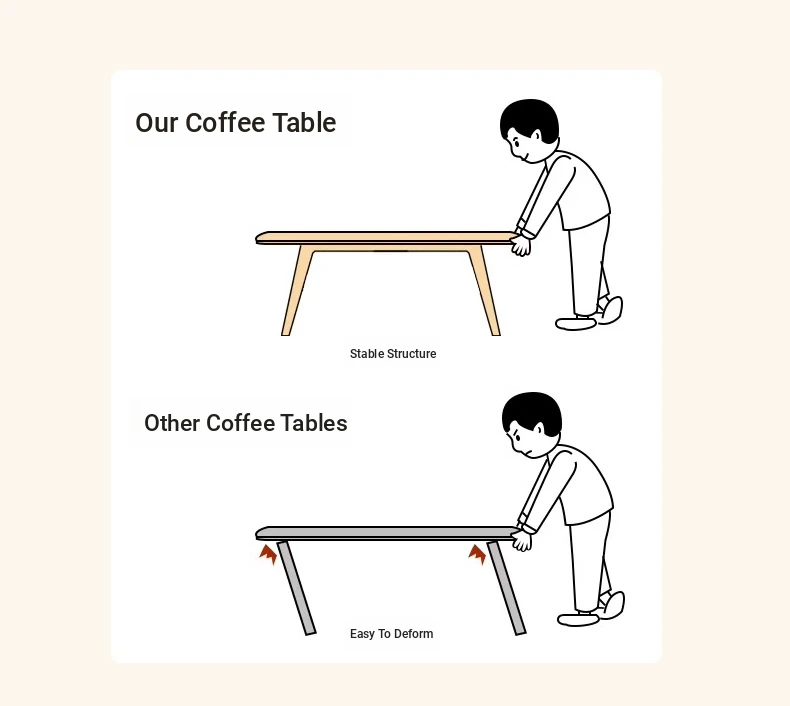 Our Coffee Table

Stable Structure

Other Coffee Tables

Easy To Deform