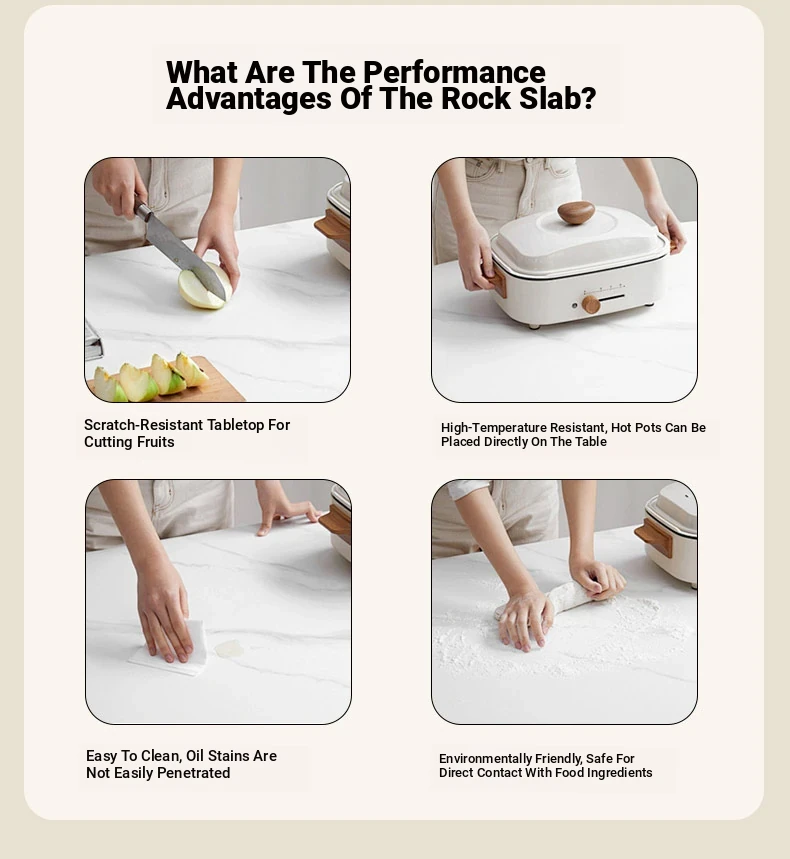 What Are The Performance Advantages Of The Rock Slab?

Scratch-Resistant Tabletop For Cutting Fruits

High-Temperature Resistant, Hot Pots Can Be Placed Directly On The Table

Easy To Clean, Oil Stains Are Not Easily Penetrated

Environmentally Friendly, Safe For Direct Contact With Food Ingredients