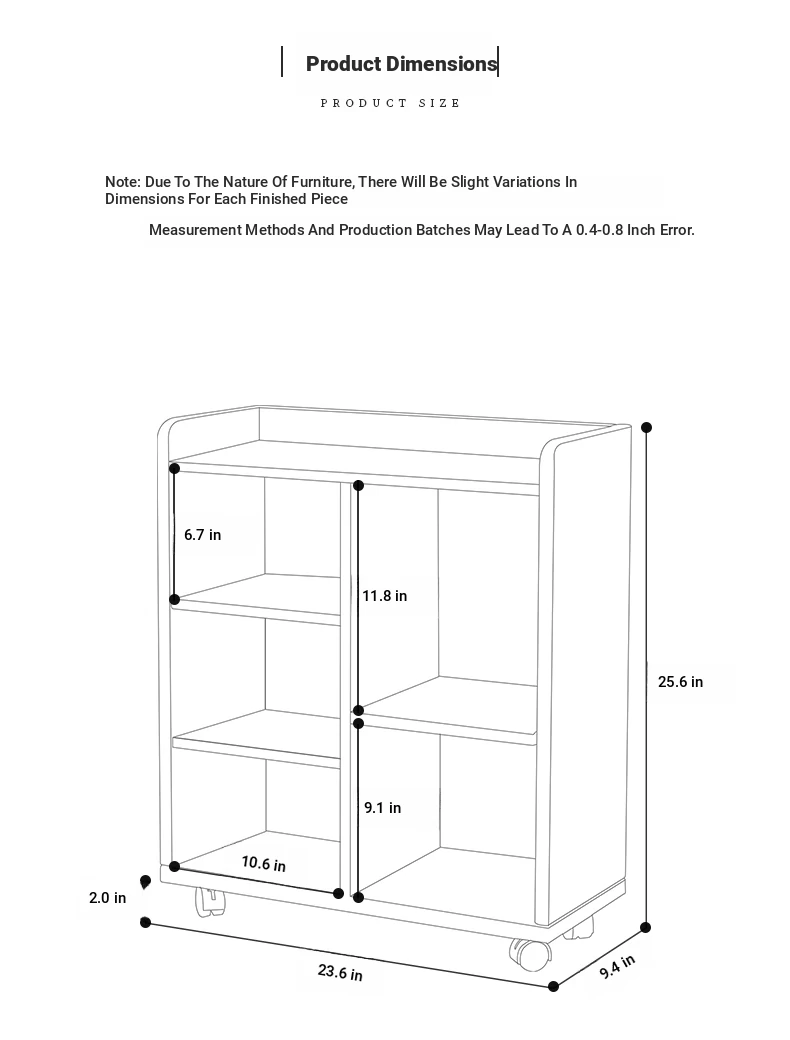 Product Dimensions

PRODUCT SIZE

Note: Due To The Nature Of Furniture, There Will Be Slight Variations In Dimensions For Each Finished Piece

Measurement Methods And Production Batches May Lead To A 0.4-0.8 Inch Error.

6.7 in

11.8 in

25.6 in

9.1 in

10.6 in

2.0 in

23.6 in

9.4 in