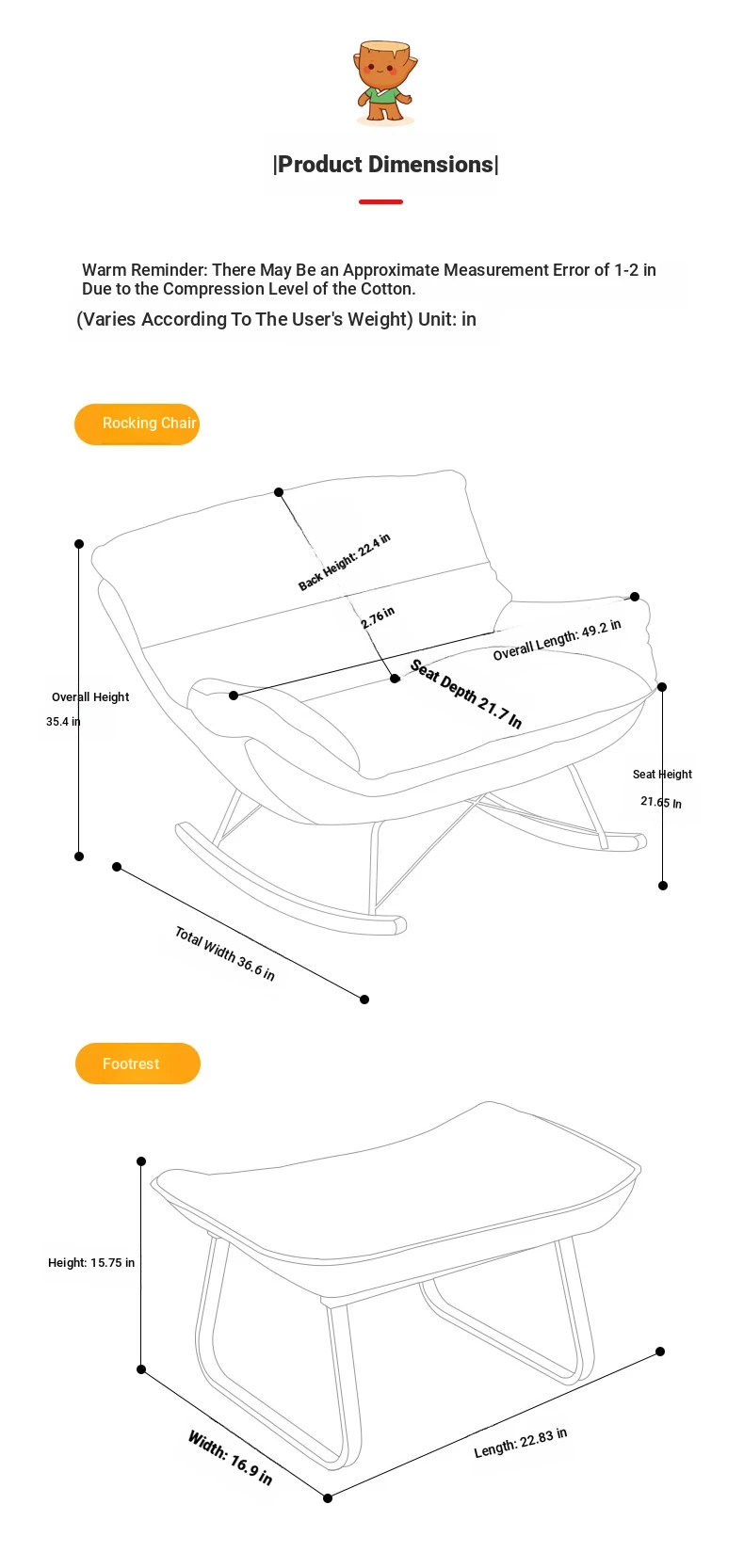 |Product Dimensions|

Warm Reminder: There May Be an Approximate Measurement Error of 1-2 in Due to the Compression Level of the Cotton.

(Varies According To The User's Weight) Unit: in

Rocking Chair

Back Height: 22.4 in

2.76 in

Overall Length: 49.2 in

Seat Depth 21.7 In

Overall Height 35.4 in

Seat Height 21.65 In

Total Width 36.6 in

Footrest

Height: 15.75 in

Width: 16.9 in

Length: 22.83 in