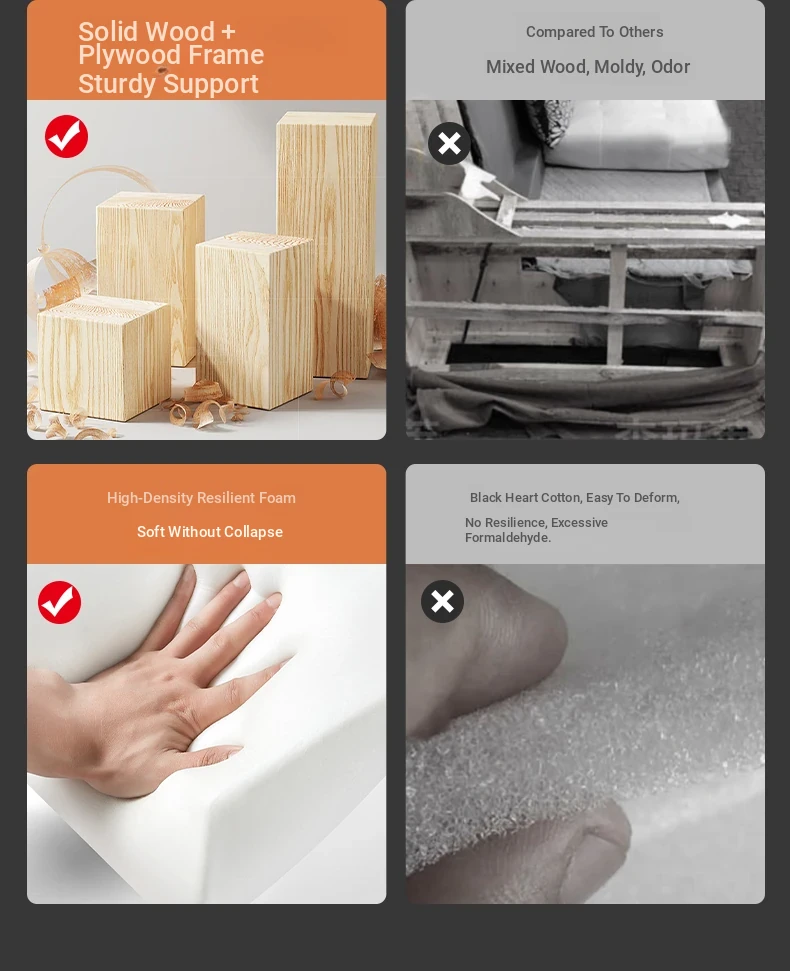 Solid Wood + Plywood Frame Sturdy Support

Compared To Others

Mixed Wood, Moldy, Odor

High-Density Resilient Foam

Soft Without Collapse

Black Heart Cotton, Easy To Deform,

No Resilience, Excessive Formaldehyde.