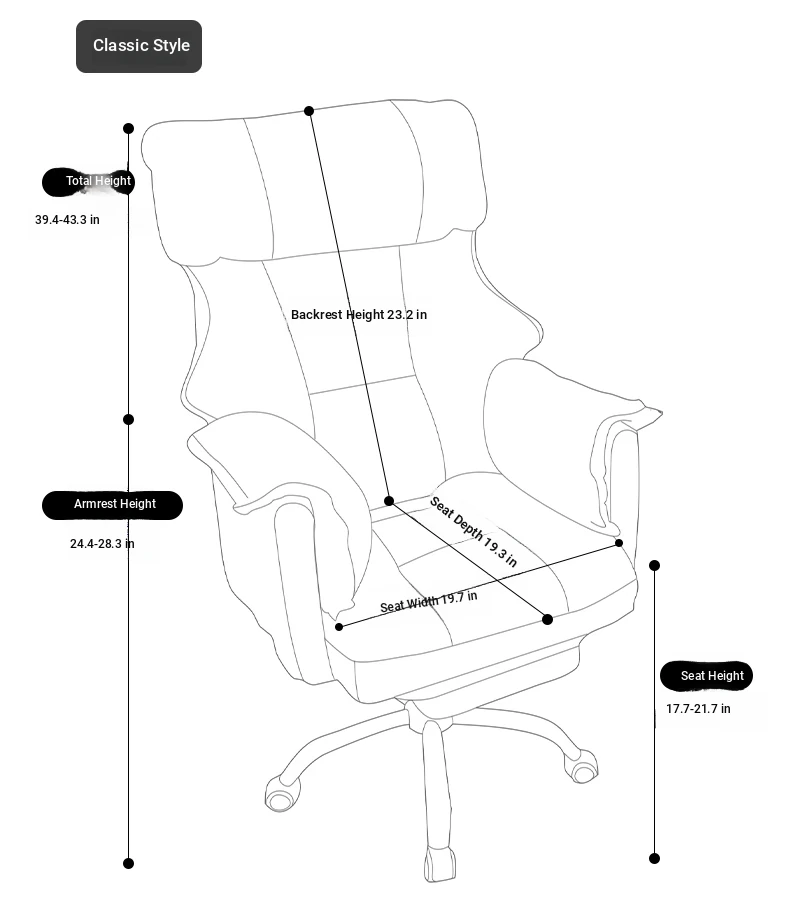 Classic Style

Total Height

39.4-43.3 in

Backrest Height 23.2 in

Armrest Height

24.4-28.3 in

Seat Depth 19.3 in

Seat Width 19.7 in

Seat Height

17.7-21.7 in