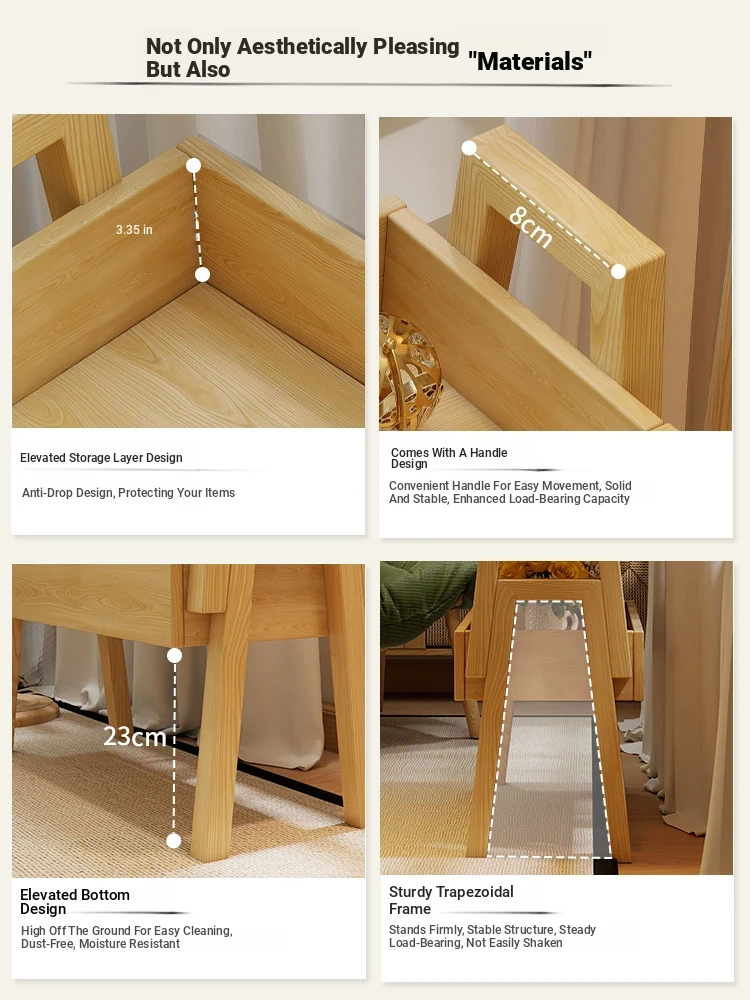 Not Only Aesthetically Pleasing But Also "Materials"

3.35 in

Elevated Storage Layer Design

Anti-Drop Design, Protecting Your Items

8cm

Comes With A Handle Design

Convenient Handle For Easy Movement, Solid And Stable, Enhanced Load-Bearing Capacity

23cm

Elevated Bottom Design

High Off The Ground For Easy Cleaning, Dust-Free, Moisture Resistant

Sturdy Trapezoidal Frame

Stands Firmly, Stable Structure, Steady Load-Bearing, Not Easily Shaken