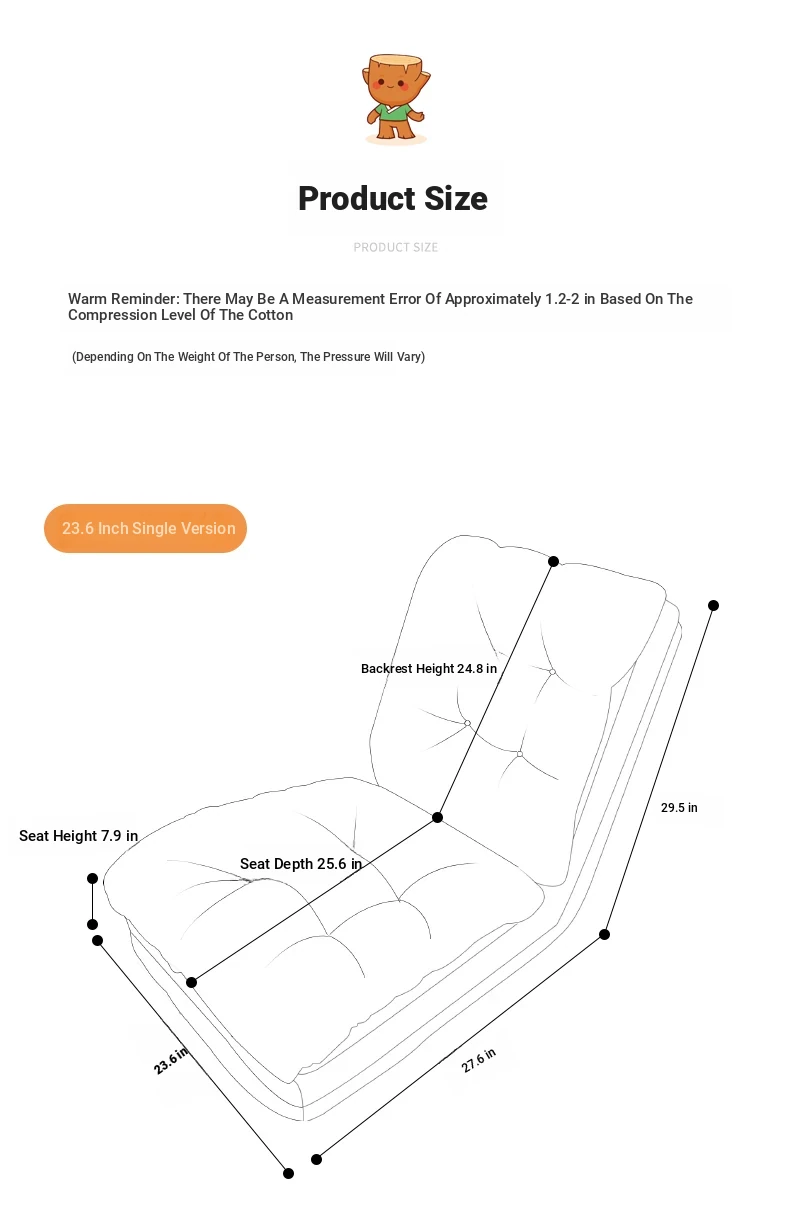 Product Size

PRODUCT SIZE

Warm Reminder: There May Be A Measurement Error Of Approximately 1.2-2 in Based On The Compression Level Of The Cotton

(Depending On The Weight Of The Person, The Pressure Will Vary)

23.6 Inch Single Version

Backrest Height 24.8 in

29.5 in

Seat Height 7.9 in

Seat Depth 25.6 in

23.6 in

27.6 in