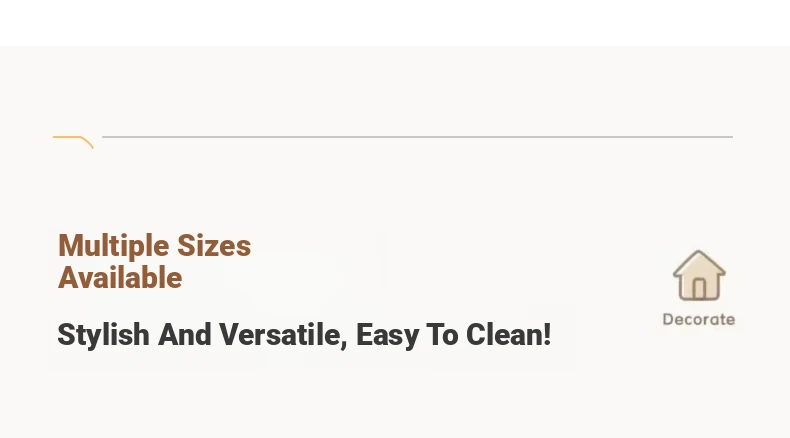 Multiple Sizes
Available

Stylish And Versatile, Easy To Clean!

Decorate