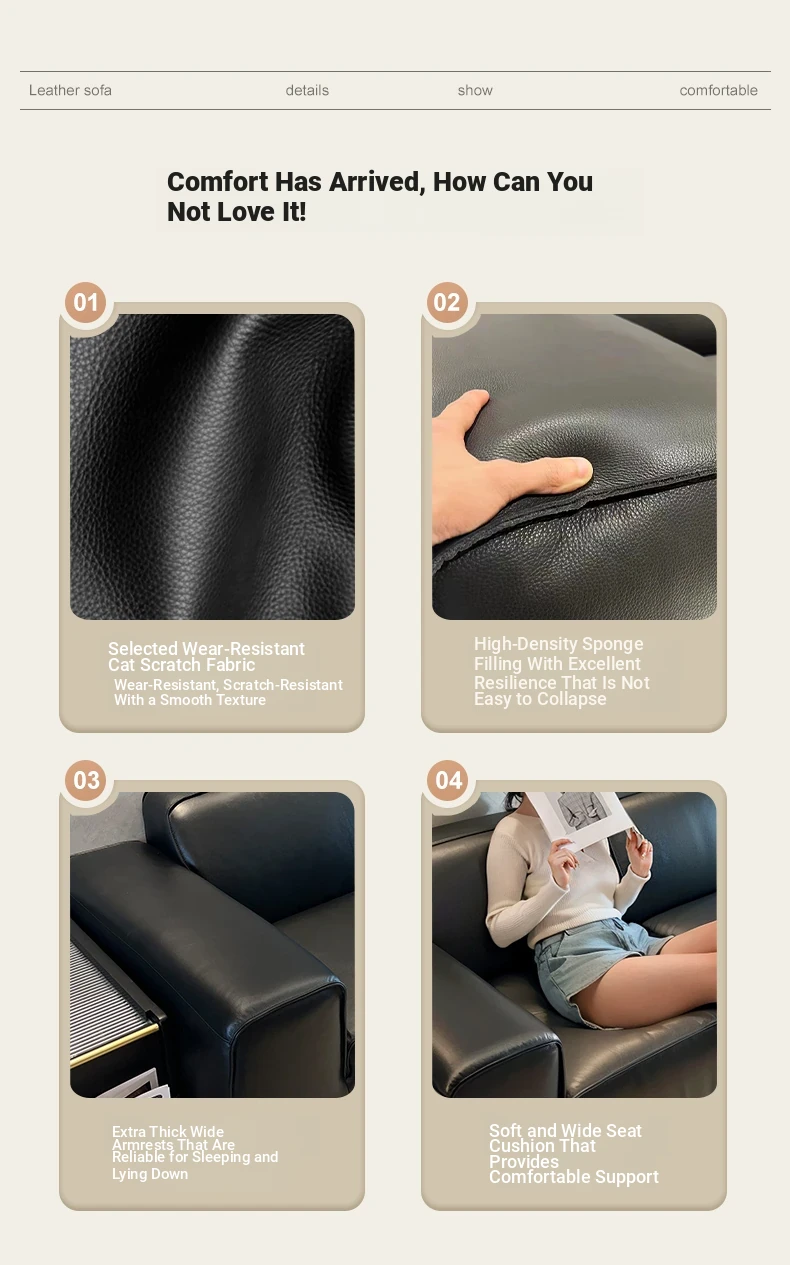 Leather sofa details show comfortable

Comfort Has Arrived, How Can You Not Love It!

01

Selected Wear-Resistant Cat Scratch Fabric

Wear-Resistant, Scratch-Resistant With a Smooth Texture

02

High-Density Sponge Filling With Excellent Resilience That Is Not Easy to Collapse

03

Extra Thick Wide Armrests That Are Reliable for Sleeping and Lying Down

04

Soft and Wide Seat Cushion That Provides Comfortable Support