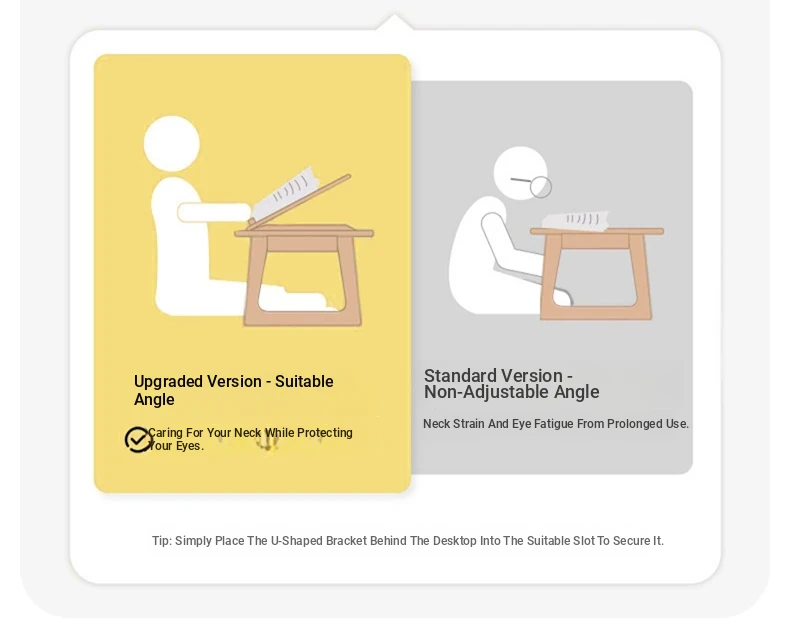 Upgraded Version - Suitable Angle

Caring For Your Neck While Protecting Your Eyes.

Standard Version - Non-Adjustable Angle

Neck Strain And Eye Fatigue From Prolonged Use.

Tip: Simply Place The U-Shaped Bracket Behind The Desktop Into The Suitable Slot To Secure It.