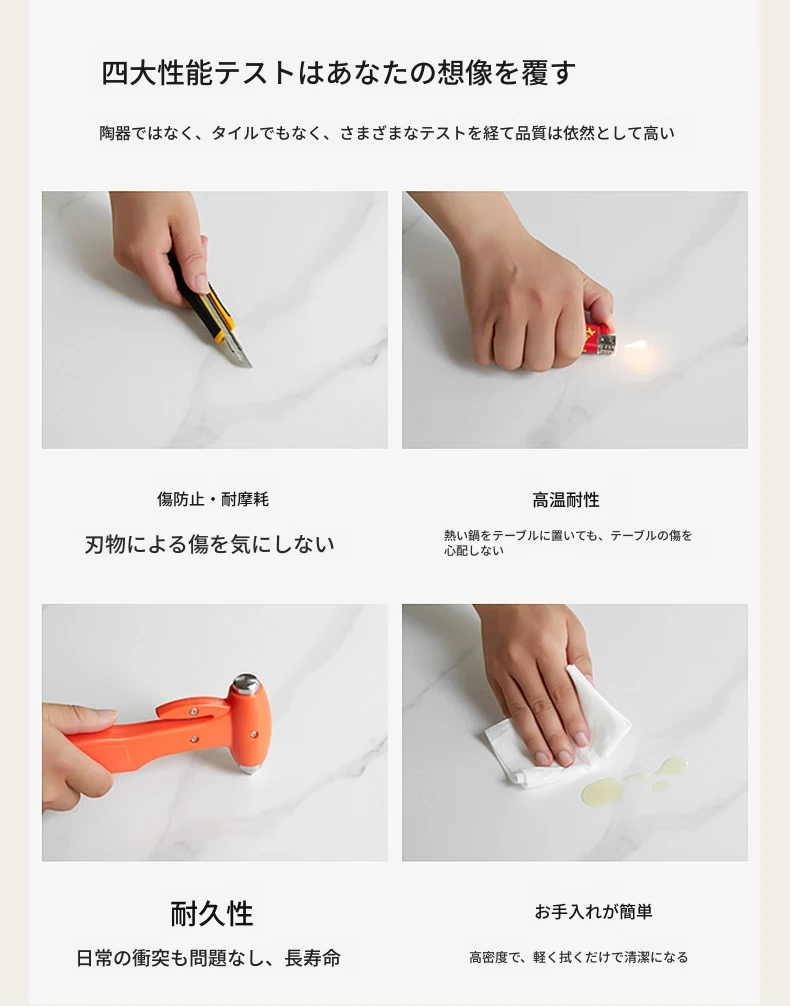 四大性能テストはあなたの想像を覆す

陶器ではなく、タイルでもなく、さまざまなテストを経て品質は依然として高い

傷防止・耐摩耗

刃物による傷を気にしない

高温耐性

熱い鍋をテーブルに置いても、テーブルの傷を心配しない

耐久性

日常の衝突も問題なし、長寿命

お手入れが簡単

高密度で、軽く拭くだけで清潔になる