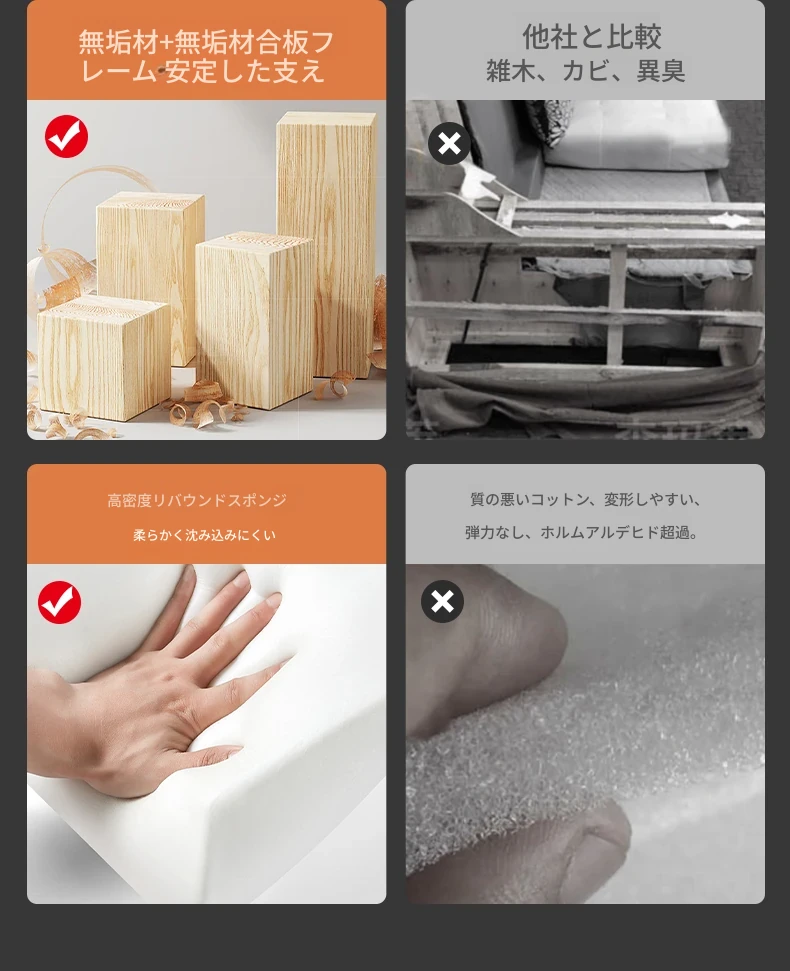 無垢材+無垢材合板フレーム·安定した支え

他社と比較
雑木、カビ、異臭

高密度リバウンドスポンジ
柔らかく沈み込みにくい

質の悪いコットン、変形しやすい、
弾力なし、ホルムアルデヒド超過。