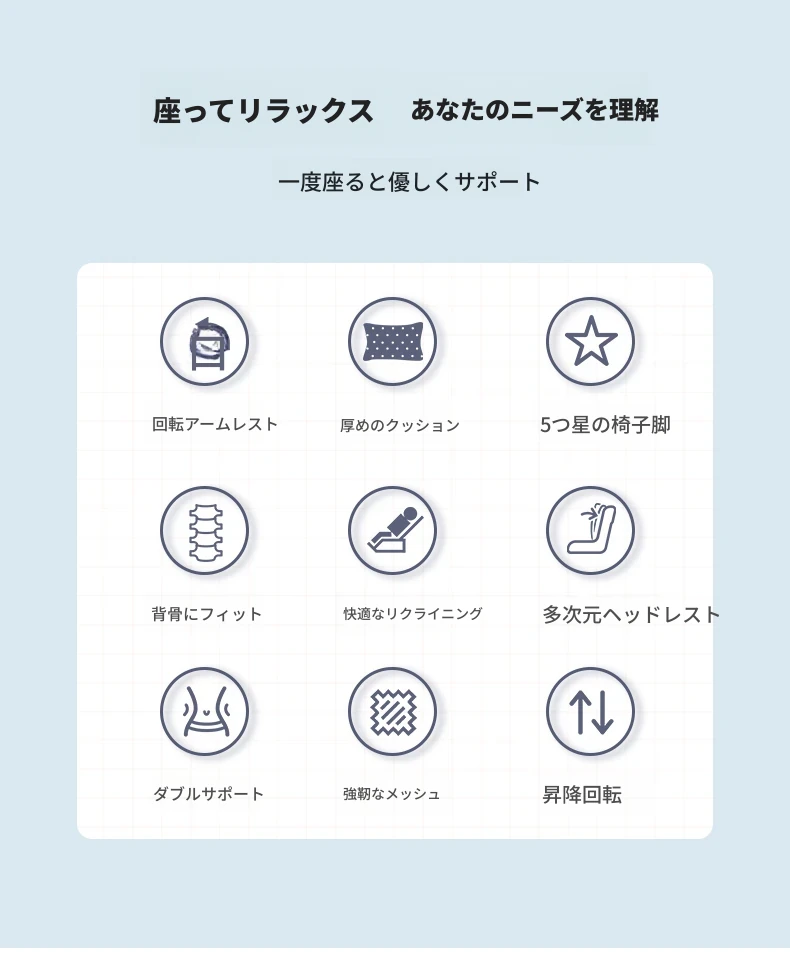 座ってリラックス あなたのニーズを理解

一度座ると優しくサポート

回転アームレスト

厚めのクッション

5つ星の椅子脚

背骨にフィット

快適なリクライニング

多次元ヘッドレスト

ダブルサポート

強靭なメッシュ

昇降回転