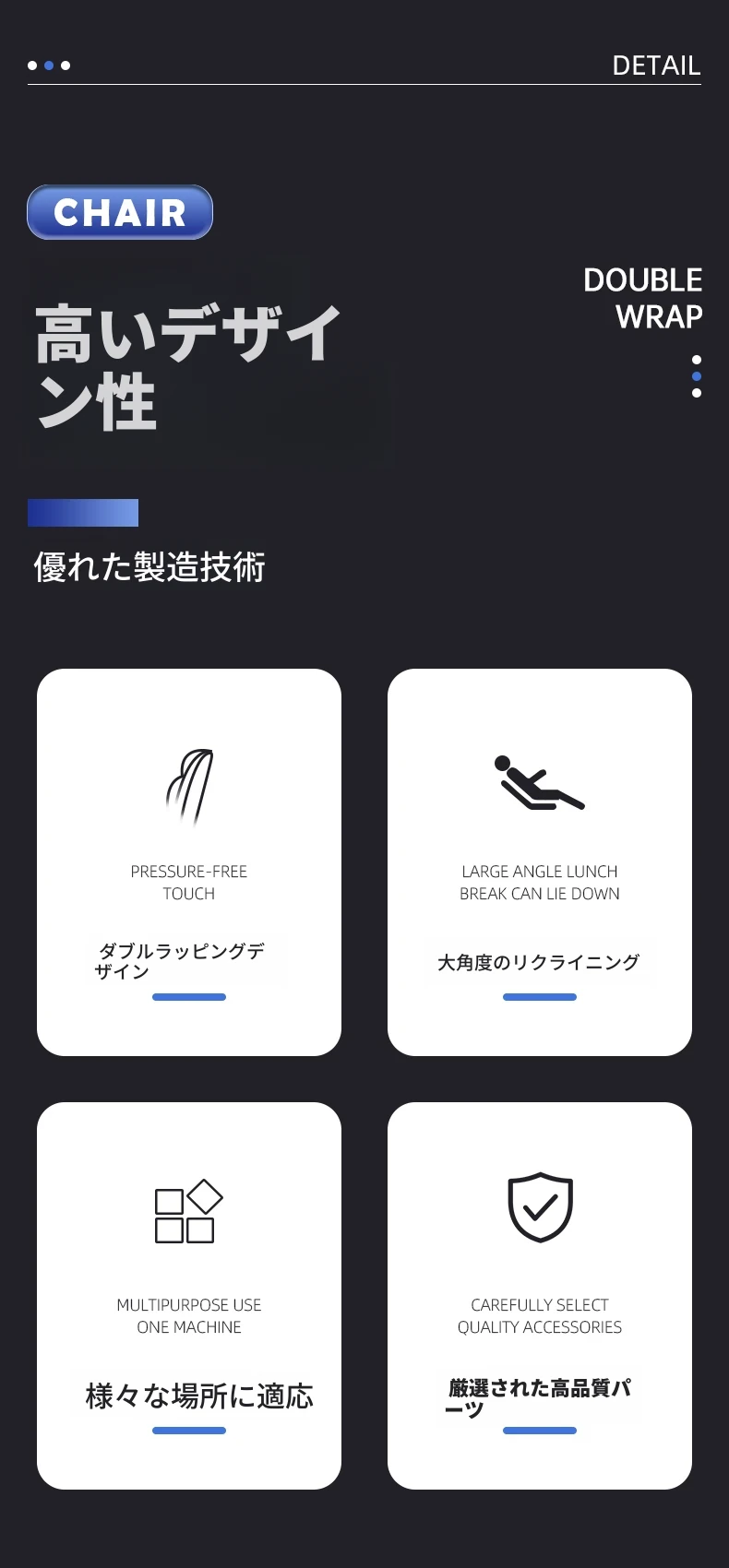 DETAIL

CHAIR

高いデザイン性

DOUBLE
WRAP

優れた製造技術

PRESSURE-FREE
TOUCH

ダブルラッピングデザイン

LARGE ANGLE LUNCH
BREAK CAN LIE DOWN

大角度のリクライニング

MULTIPURPOSE USE
ONE MACHINE

様々な場所に適応

CAREFULLY SELECT
QUALITY ACCESSORIES

厳選された高品質パーツ