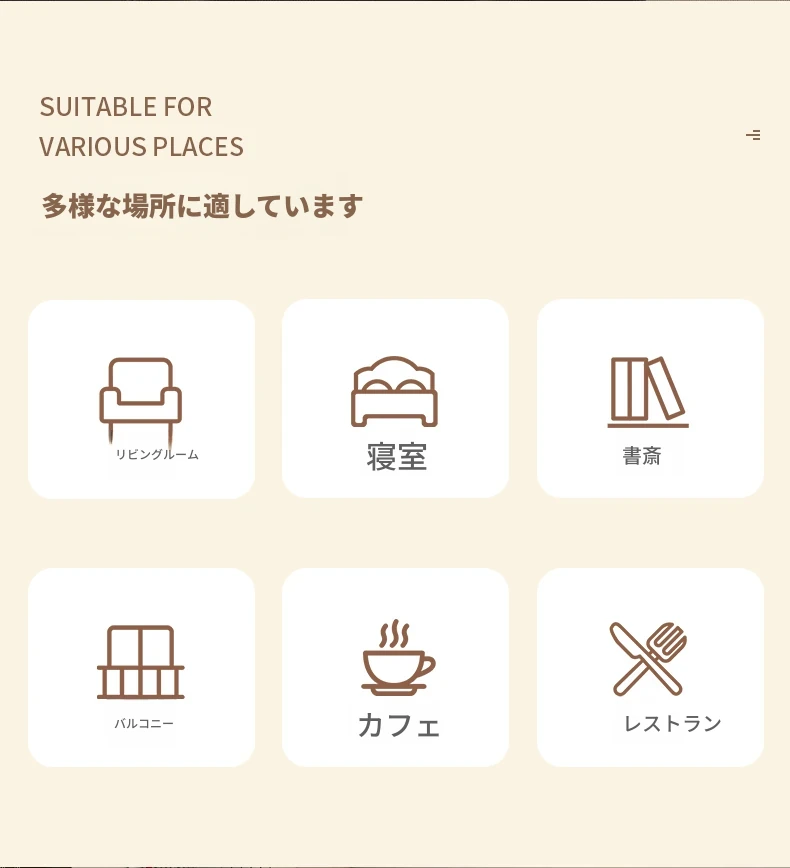 SUITABLE FOR
VARIOUS PLACES

多様な場所に適しています

リビングルーム

寝室

書斎

バルコニー

カフェ

レストラン