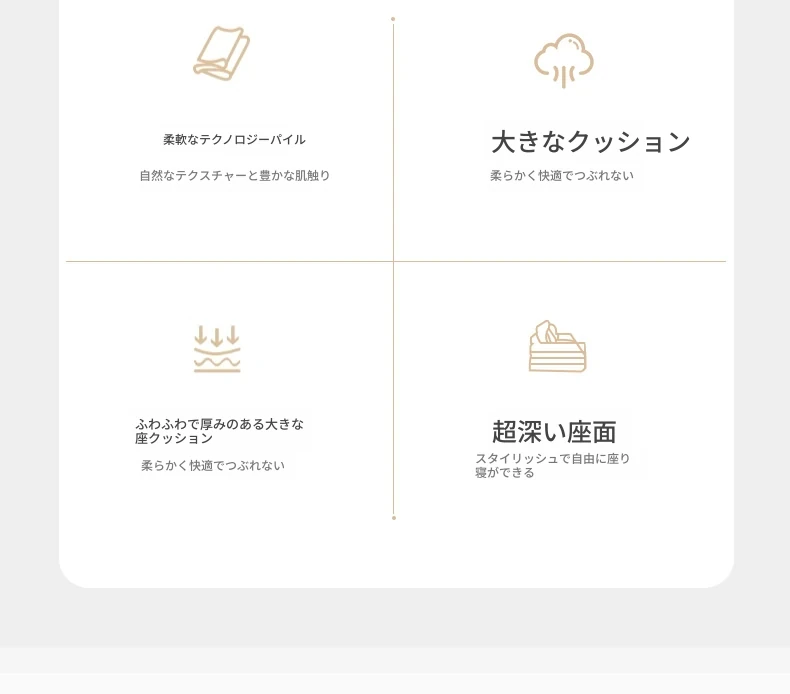 柔軟なテクノロジーパイル

自然なテクスチャーと豊かな肌触り

大きなクッション

柔らかく快適でつぶれない

ふわふわで厚みのある大きな座クッション

柔らかく快適でつぶれない

超深い座面

スタイリッシュで自由に座り寝ができる