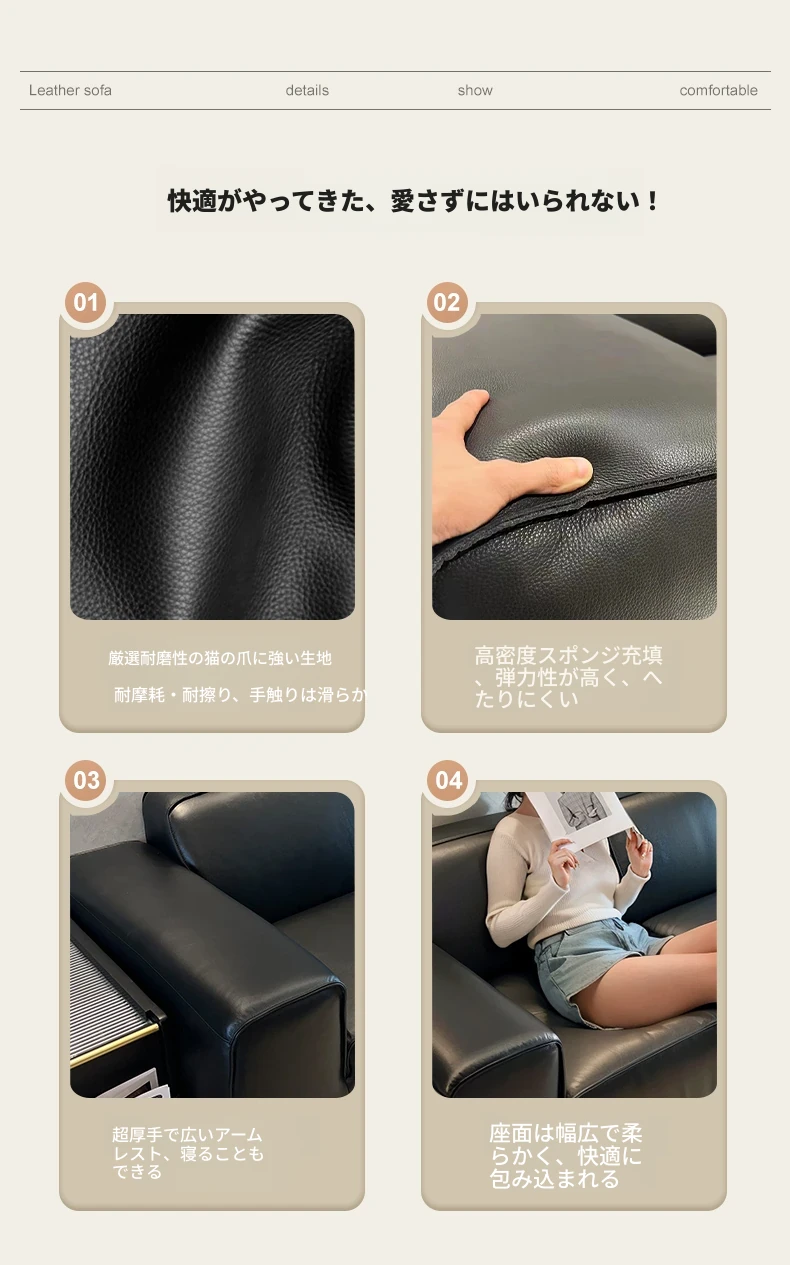 Leather sofa details show comfortable

快適がやってきた、愛さずにはいられない！

01

厳選耐磨性の猫の爪に強い生地

耐摩耗・耐擦り、手触りは滑らか

02

高密度スポンジ充填、弾力性が高く、へたりにくい

03

超厚手で広いアームレスト、寝ることもできる

04

座面は幅広で柔らかく、快適に包み込まれる