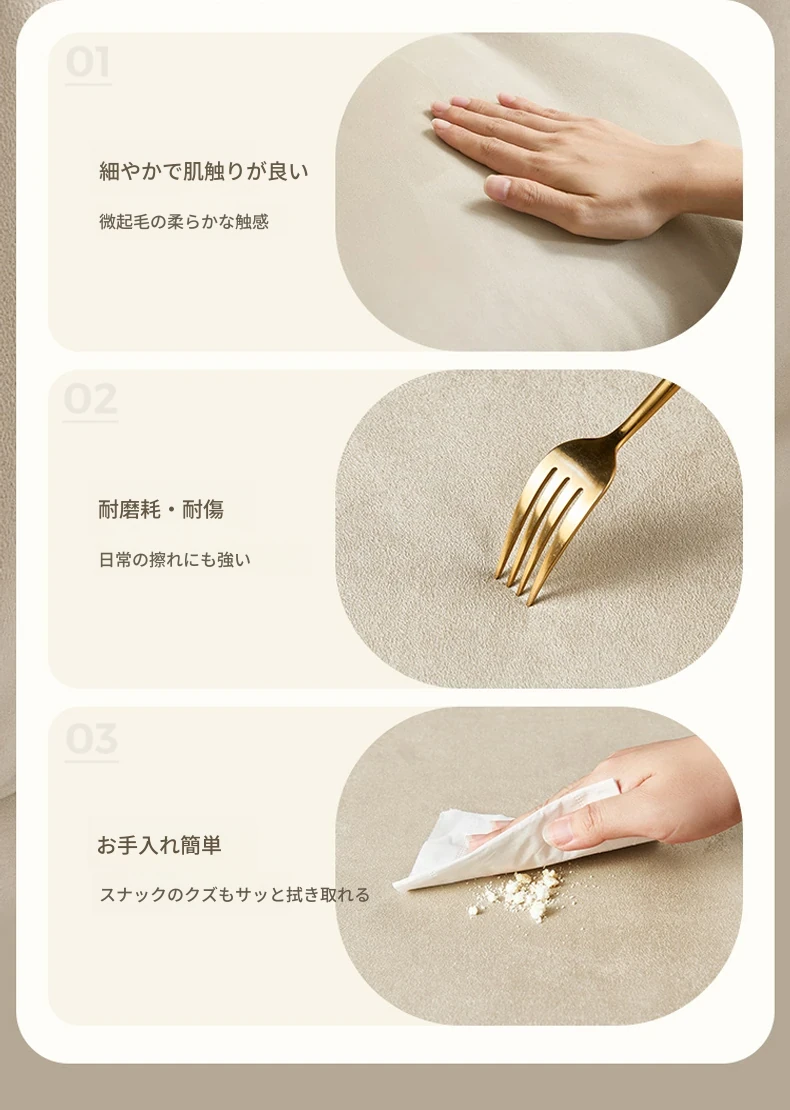 01

細やかで肌触りが良い

微起毛の柔らかな触感

02

耐磨耗・耐傷

日常の擦れにも強い

03

お手入れ簡単

スナックのクズもサッと拭き取れる